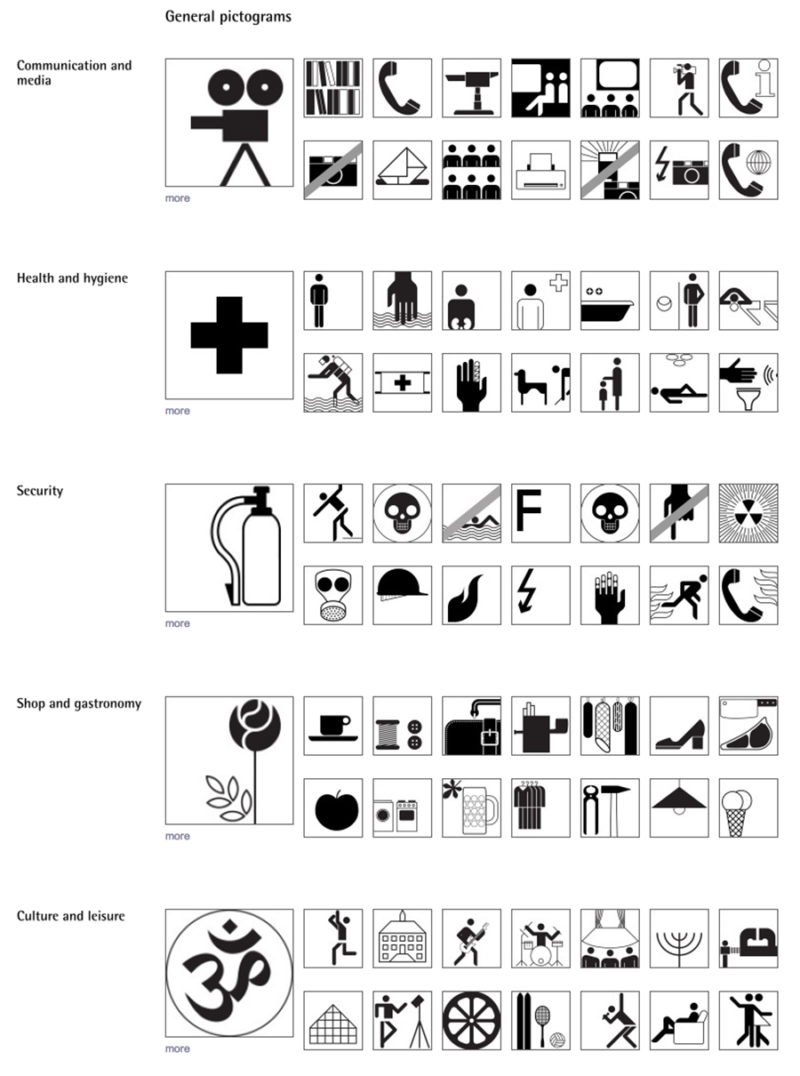 General pictograms

Communication and media

more

Health and hygiene

more

Security

F

more

Shop and gastronomy

more

Culture and leisure

more